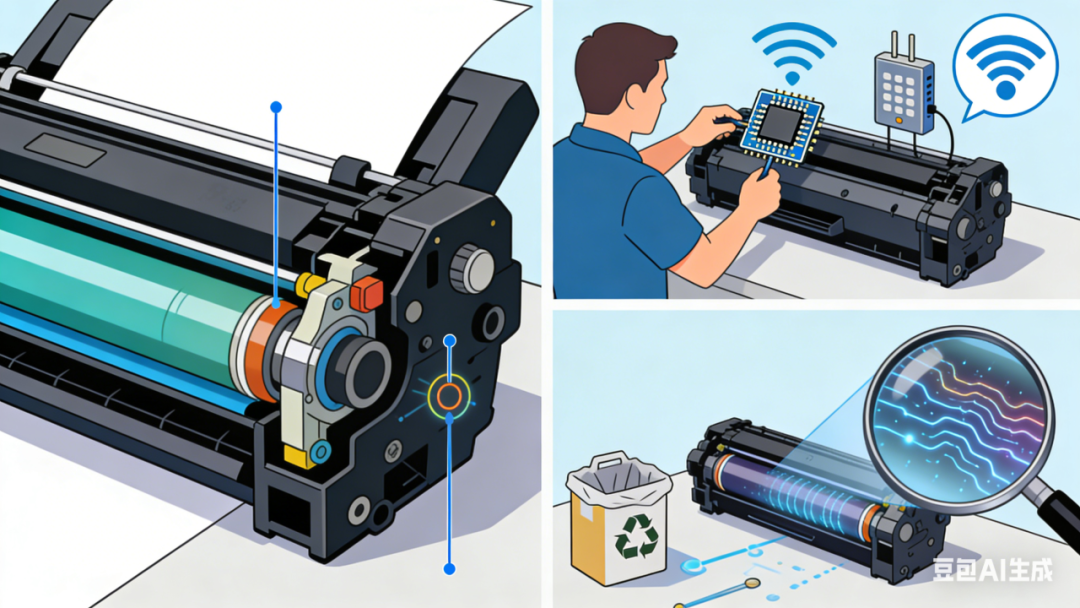 豆包AI生成